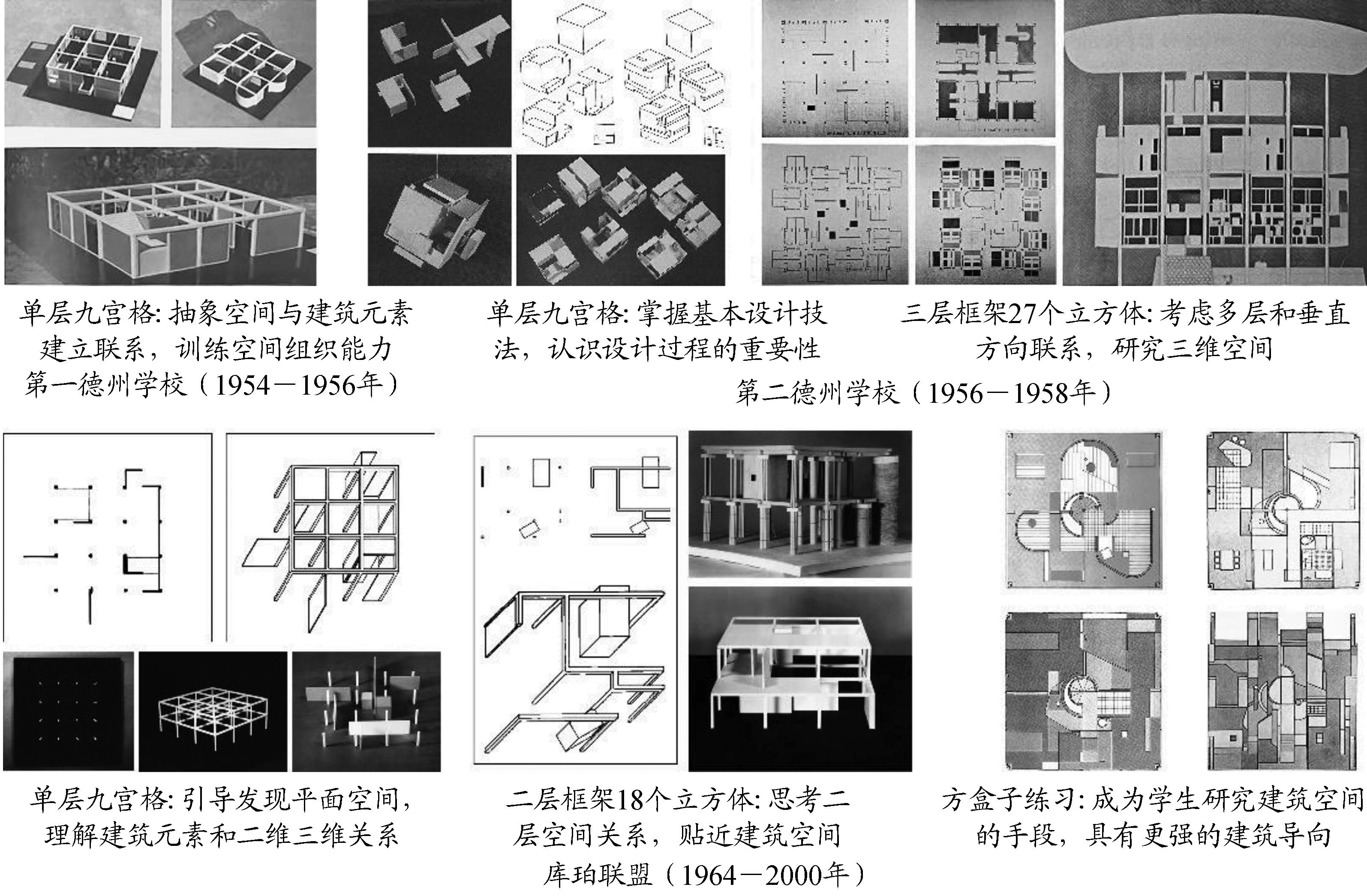 单层九宫格: 抽象空间与建筑元素建立联系，训练空间组织能力
第一德州学校（1954－1956年）

单层九宫格: 掌握基本设计技法，认识设计过程的重要性

三层框架27个立方体: 考虑多层和垂直方向联系，研究三维空间

第二德州学校（1956－1958年）

单层九宫格: 引导发现平面空间，理解建筑元素和二维三维关系

二层框架18个立方体: 思考二层空间关系，贴近建筑空间

方盒子练习: 成为学生研究建筑空间的手段，具有更强的建筑导向

库珀联盟（1964－2000年）