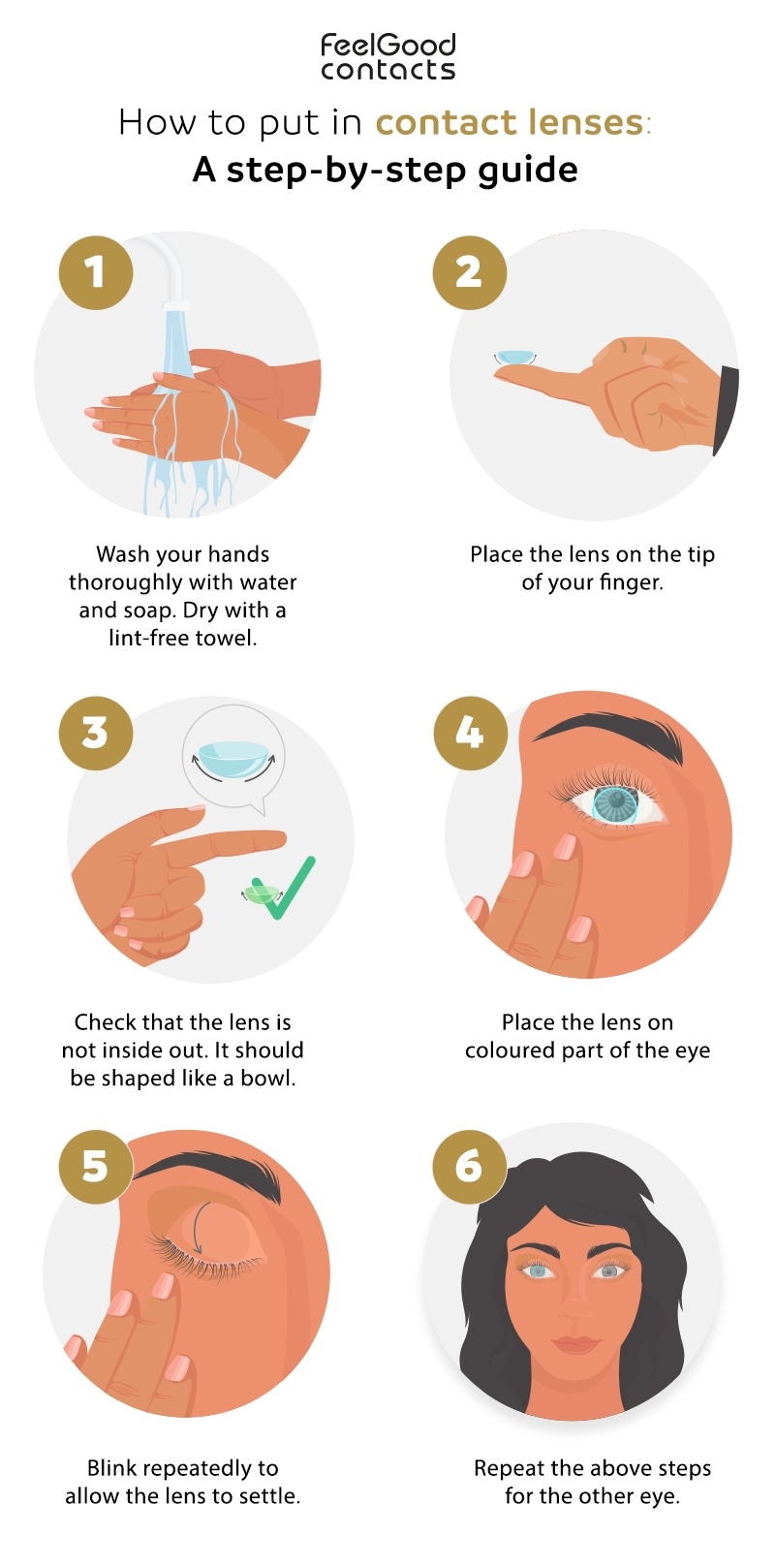 FeelGood contacts

How to put in contact lenses:
A step-by-step guide

1

Wash your hands thoroughly with water and soap. Dry with a lint-free towel.

2

Place the lens on the tip of your finger.

3

Check that the lens is not inside out. It should be shaped like a bowl.

4

Place the lens on coloured part of the eye

5

Blink repeatedly to allow the lens to settle.

6

Repeat the above steps for the other eye.