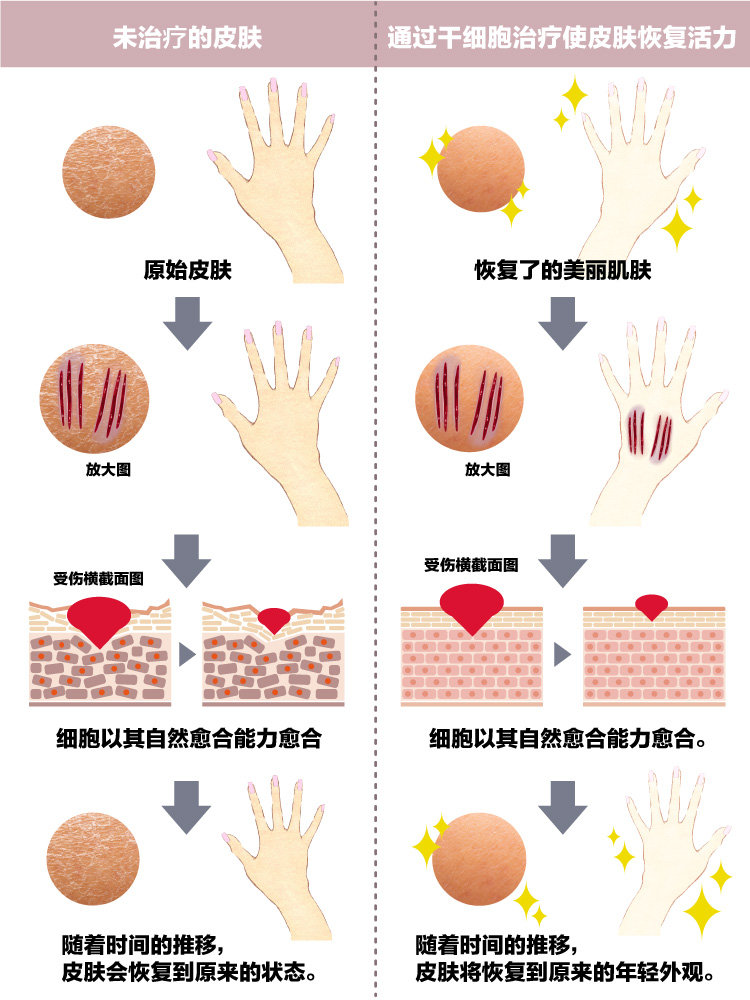 未治疗的皮肤

原始皮肤

放大图

受伤横截面图

细胞以其自然愈合能力愈合

随着时间的推移，
皮肤会恢复到原来的状态。

通过干细胞治疗使皮肤恢复活力

恢复了的美丽肌肤

放大图

受伤横截面图

细胞以其自然愈合能力愈合。

随着时间的推移，
皮肤将恢复到原来的年轻外观。